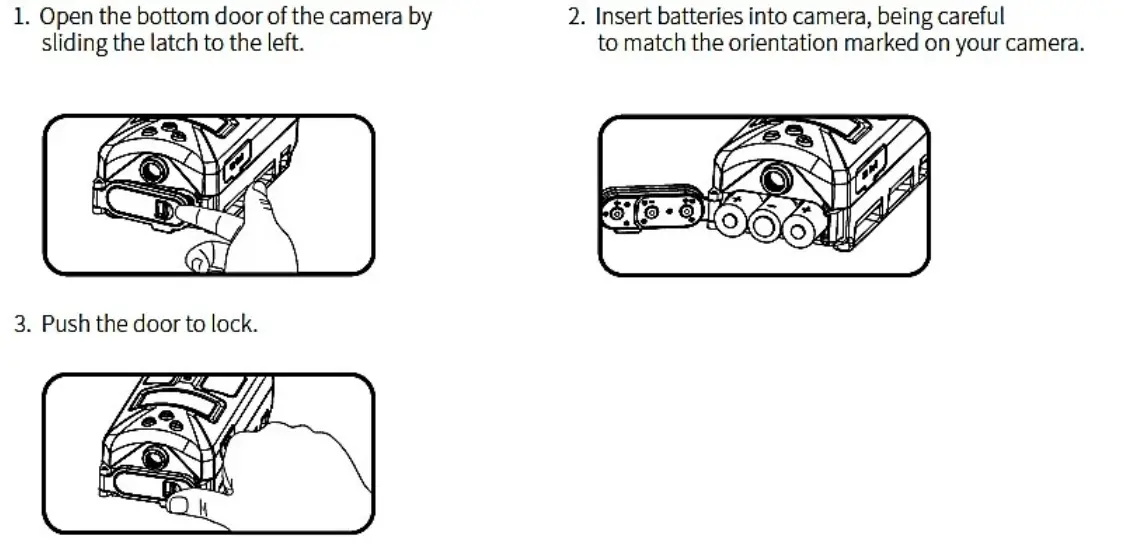 1. Open the bottom door of the camera by sliding the latch to the left.

2. Insert batteries into camera, being careful to match the orientation marked on your camera.

3. Push the door to lock.