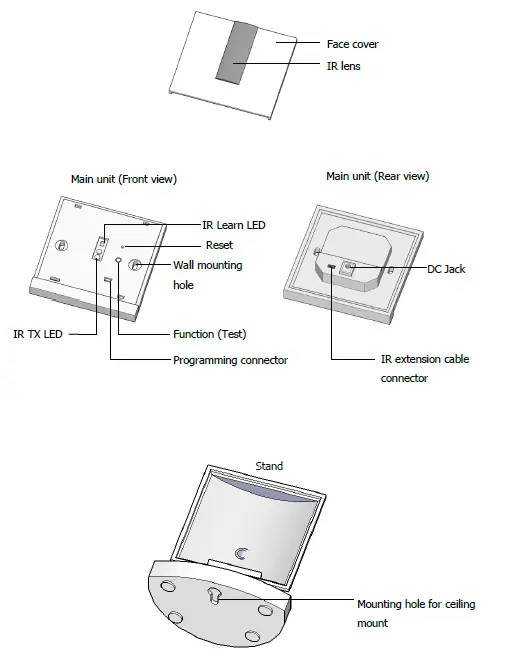 Face cover

IR lens

Main unit (Front view)

IR Learn LED

Reset

Wall mounting hole

IR TX LED

Function (Test)

Programming connector

Main unit (Rear view)

DC Jack

IR extension cable connector

Stand

Mounting hole for ceiling mount