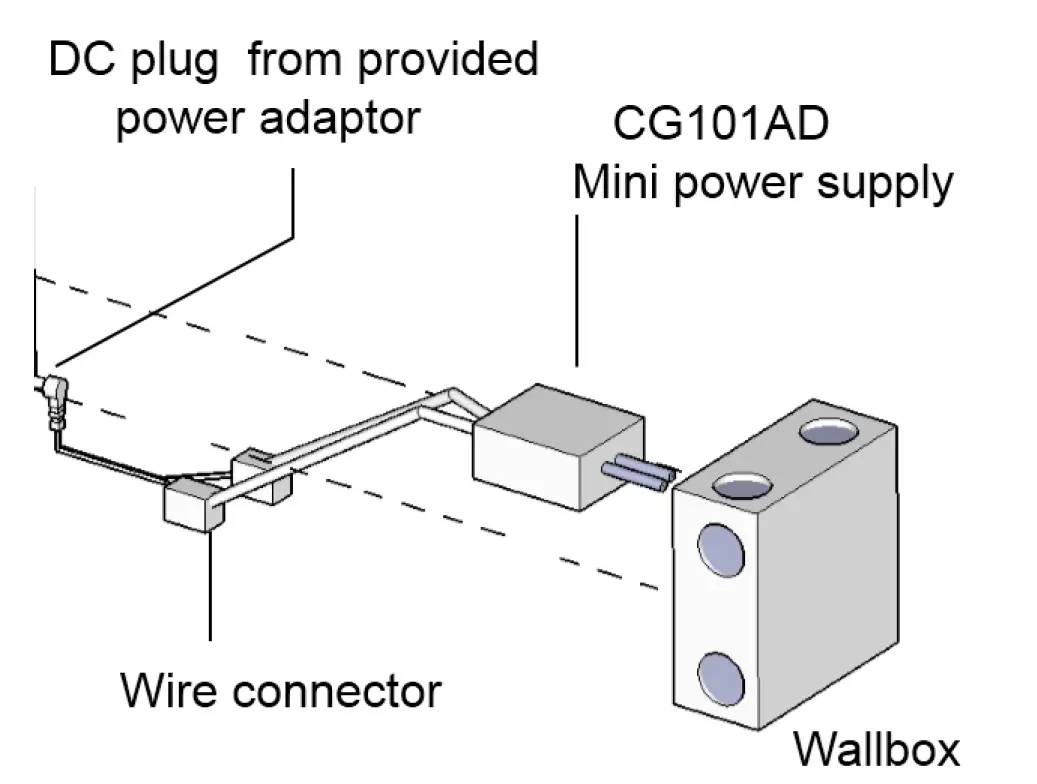 DC plug from provided power adaptor

CG101AD
Mini power supply

Wire connector

Wallbox