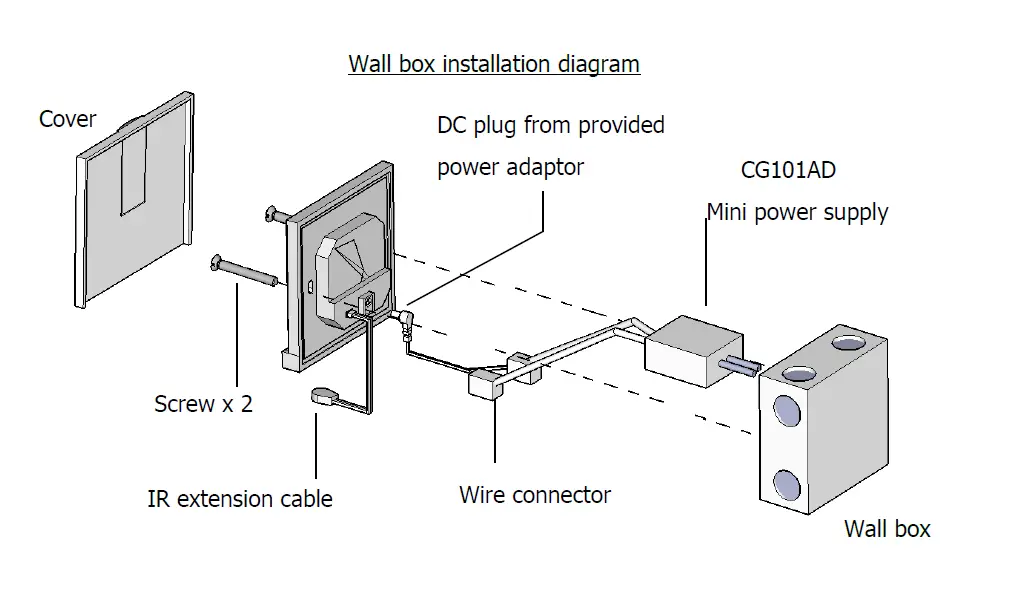 Wall box installation diagram

Cover

DC plug from provided power adaptor

CG101AD

Mini power supply

Screw x 2

IR extension cable

Wire connector

Wall box