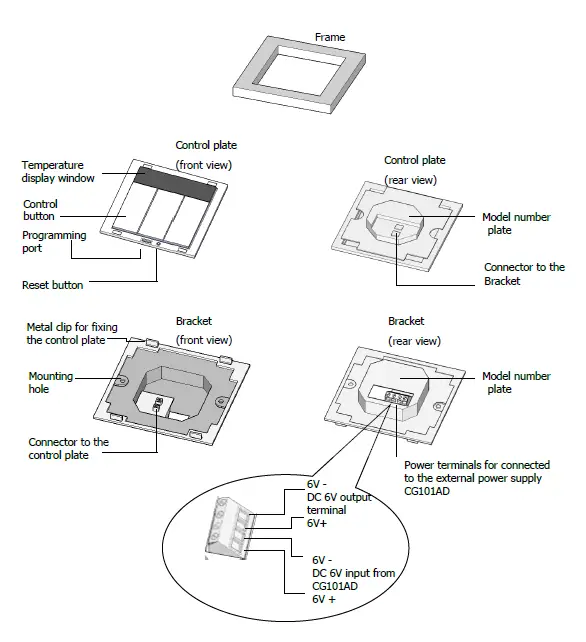 Frame

Control plate
(front view)

Temperature display window

Control button

Programming port

Reset button

Control plate
(rear view)

Model number plate

Connector to the Bracket

Bracket
(front view)

Metal clip for fixing the control plate

Mounting hole

Connector to the control plate

Bracket
(rear view)

Model number plate

Power terminals for connected to the external power supply CG101AD

6V -
DC 6V output terminal
6V+

6V -
DC 6V input from CG101AD
6V +