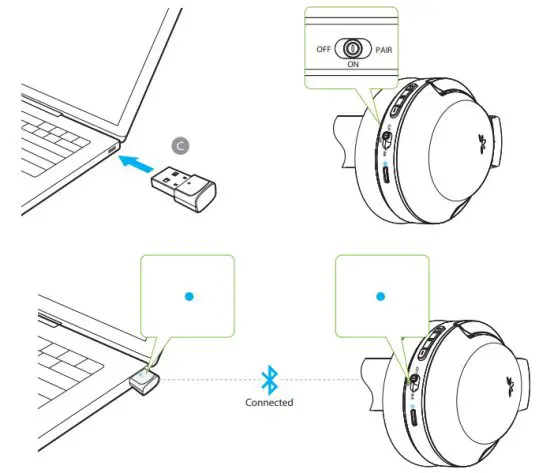 OFF PAIR
ON

C

Connected