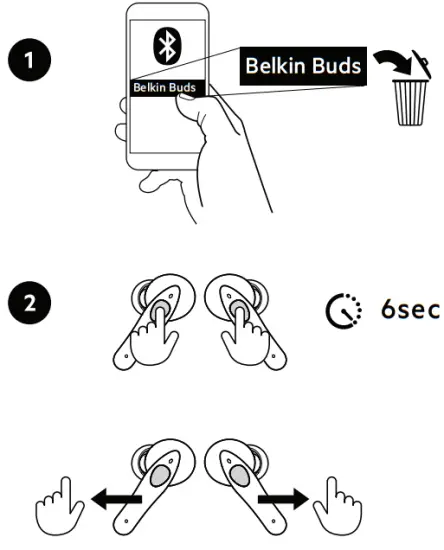 1

Belkin Buds

Belkin Buds

2

6sec