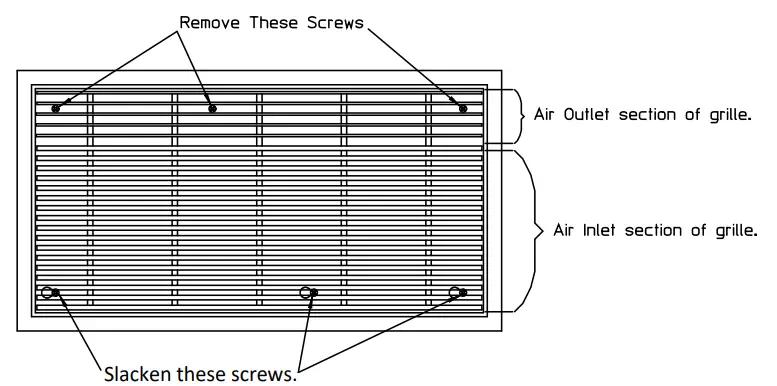 Remove These Screws

Air Outlet section of grille.

Air Inlet section of grille.

Slacken these screws.