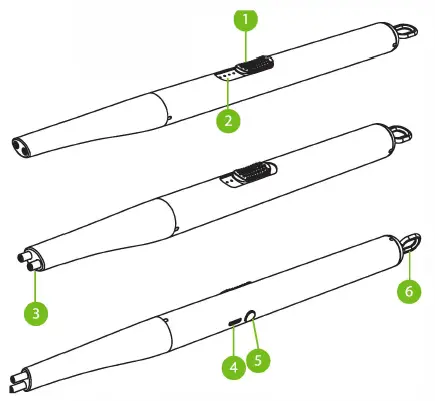 1
2
3
6
4
5