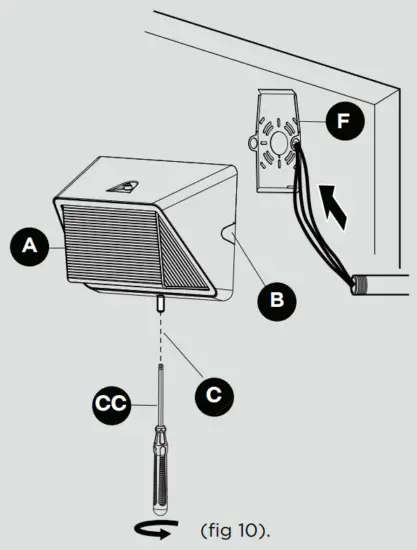 F
A
B
C
CC
(fig 10).