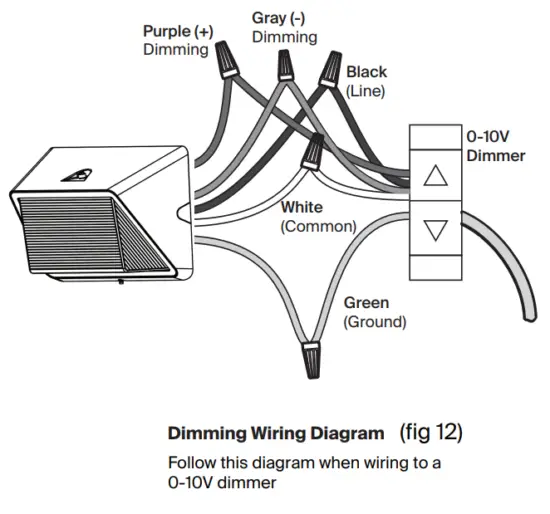 Purple (+)
Dimming

Gray (-)
Dimming

Black
(Line)

0-10V
Dimmer

White
(Common)

Green
(Ground)

Dimming Wiring Diagram (fig 12)

Follow this diagram when wiring to a 0-10V dimmer