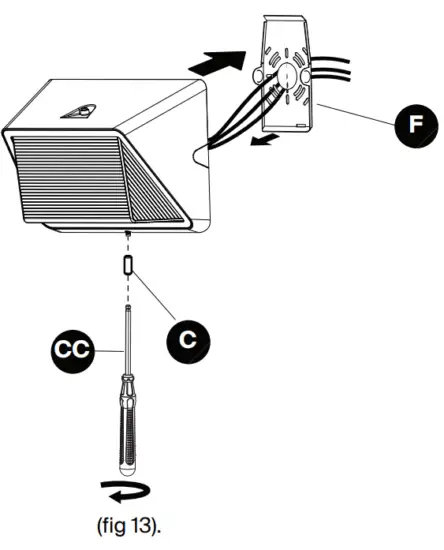 F

C

CC

(fig 13).