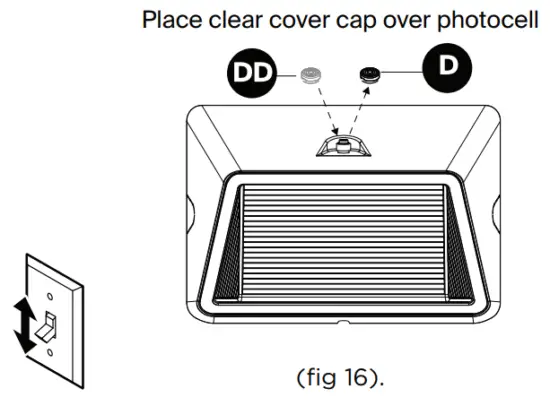 Place clear cover cap over photocell

DD

D

(fig 16).