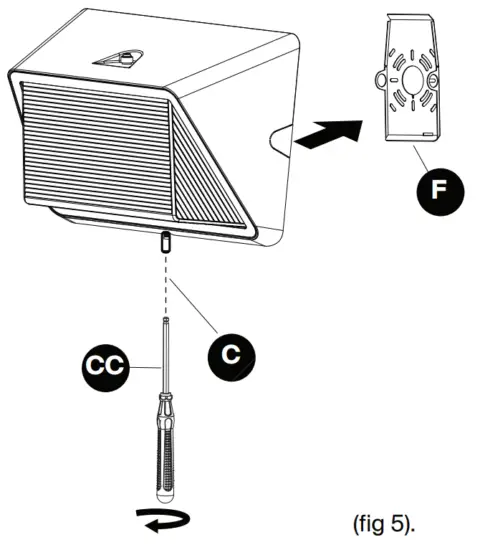 F

C

CC

(fig 5).