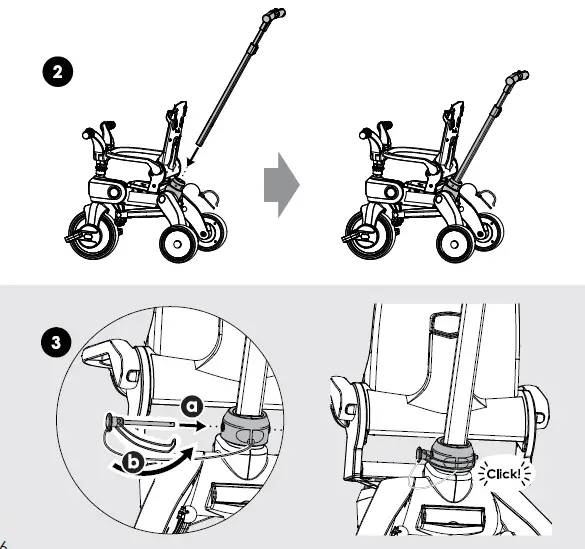 2

3

a

b

Click!

6