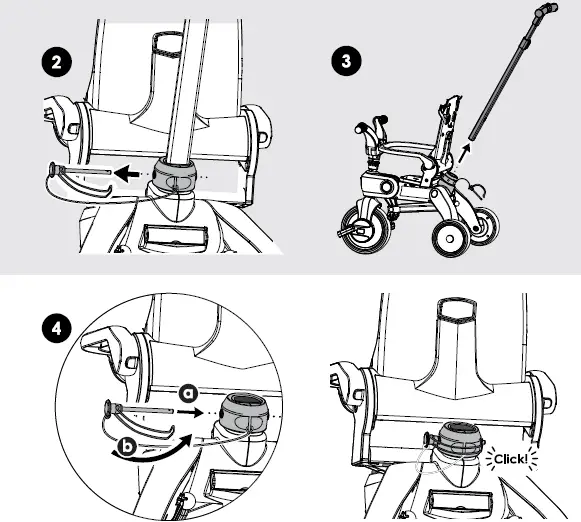 2

3

4

a

b

Click!