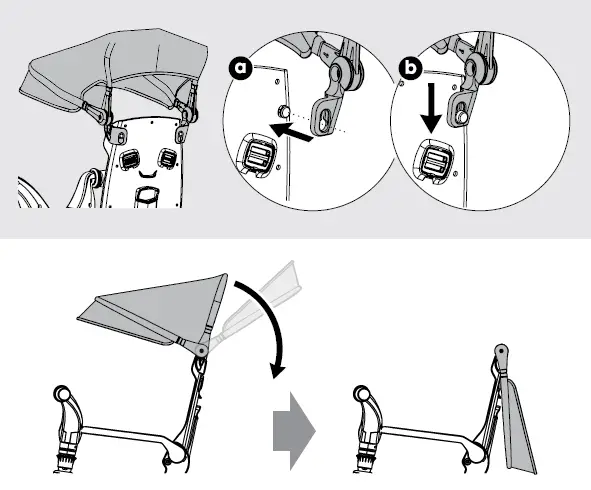 a

b