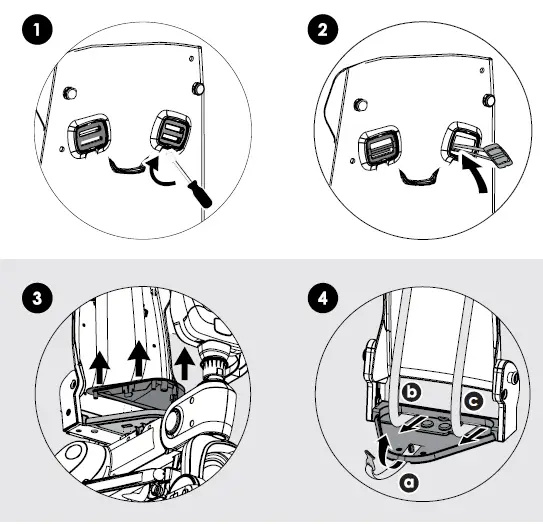 1

2

3

4

b

c

a