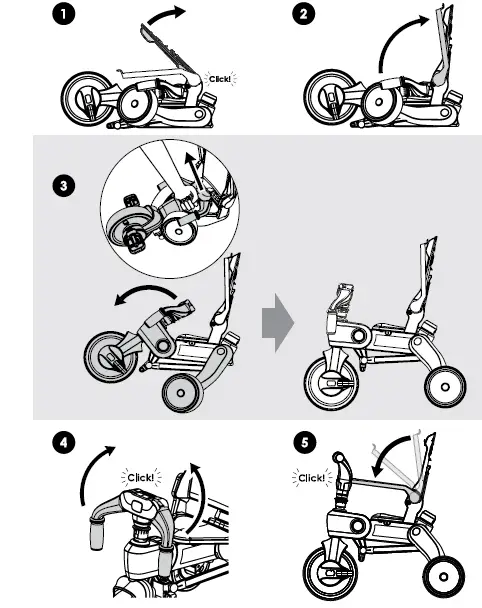 1

Click!

2

3

4

Click!

5

Click!