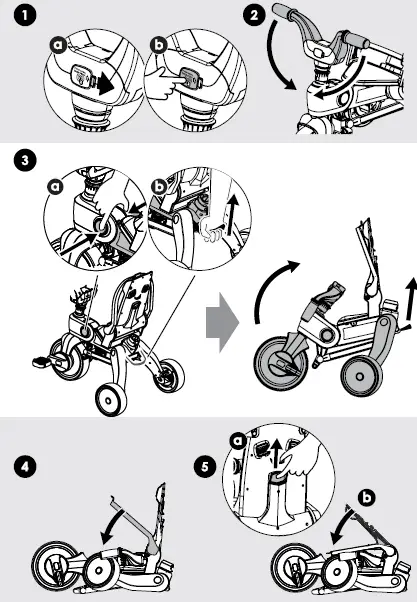 1
a
b
2
3
a
b
4
5
a
b