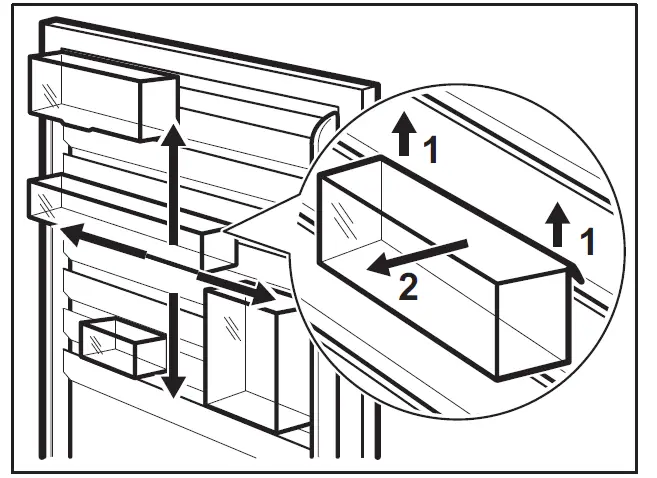 1
1
2