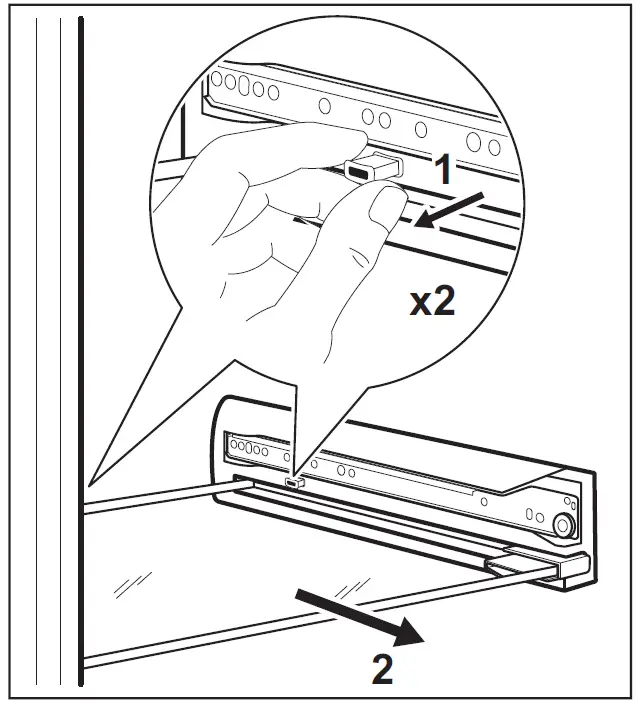 1

x2

2