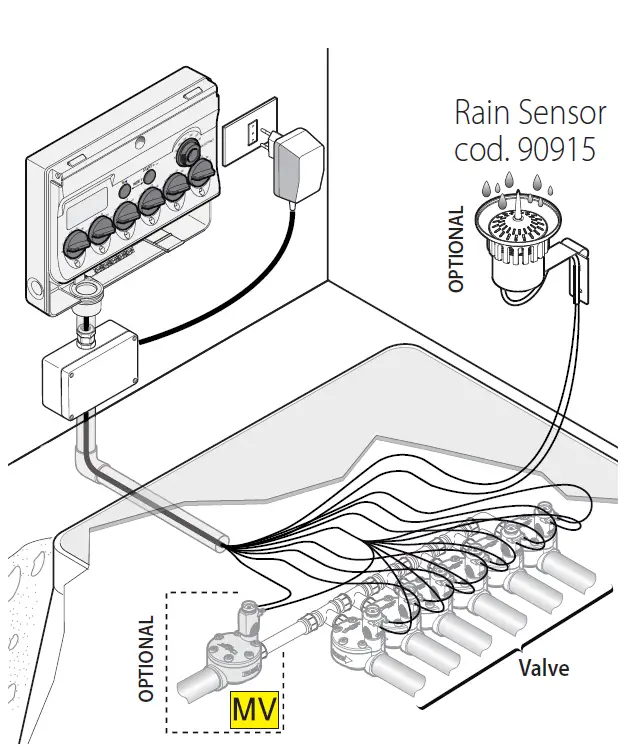 Rain Sensor
cod. 90915

OPTIONAL

OPTIONAL

MV

Valve