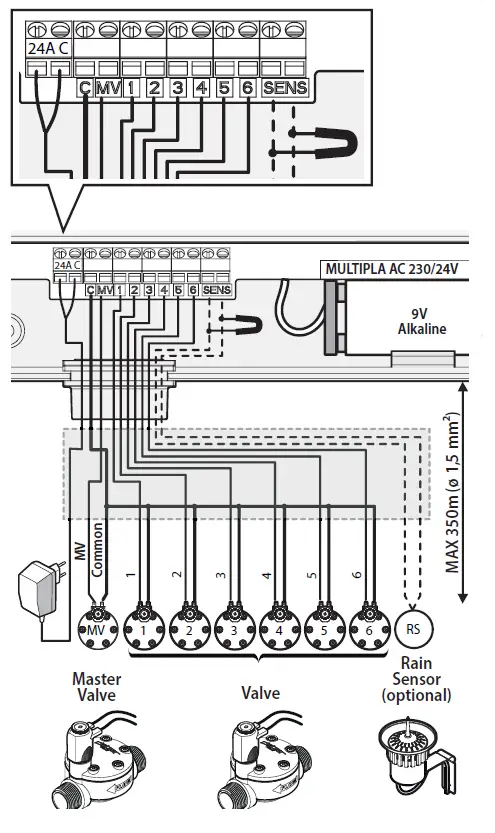 24A C
C MV 1 2 3 4 5 6 SENS

24A C
C MV 1 2 3 4 5 6 SENS

MULTIPLA AC 230/24V

9V Alkaline

MAX 350m (ø 1,5 mm$^2$)

MV
Common
1
2
3
4
5
6

MV 1 2 3 4 5 6 RS

Master Valve

Valve

Rain Sensor (optional)