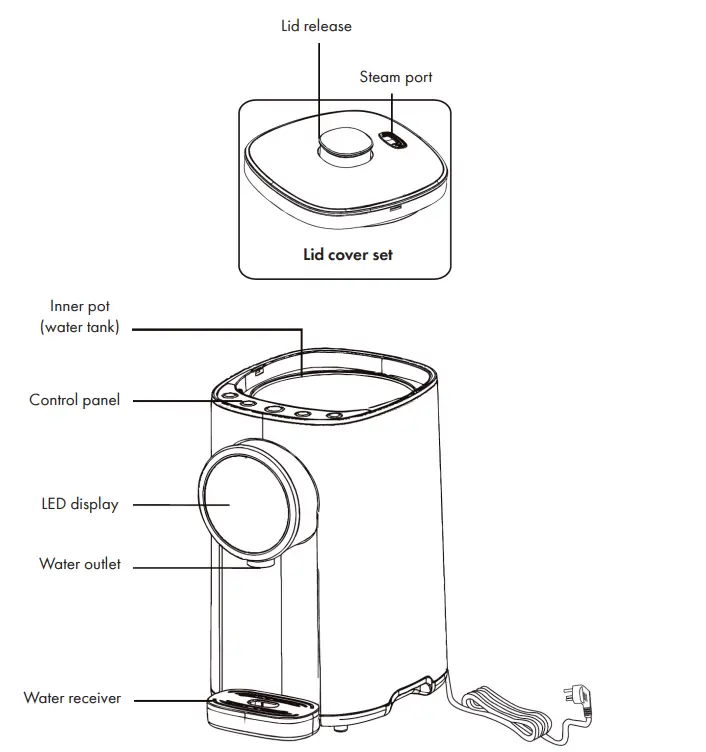 Lid release

Steam port

Lid cover set

Inner pot
(water tank)

Control panel

LED display

Water outlet

Water receiver