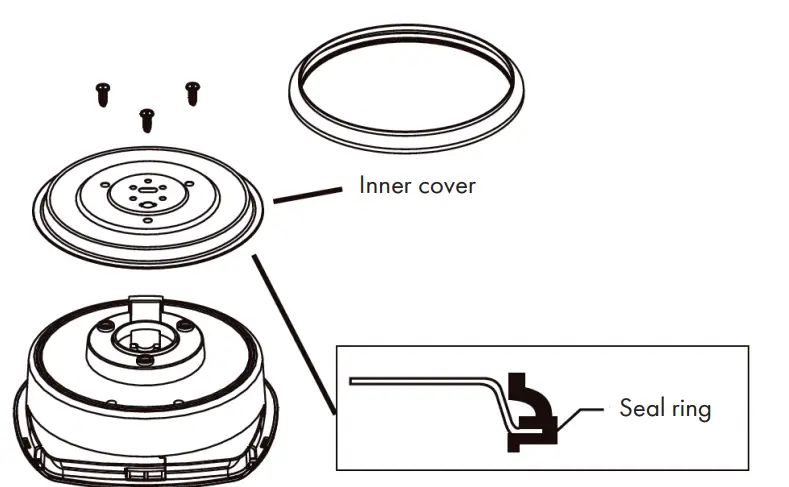 Inner cover

Seal ring