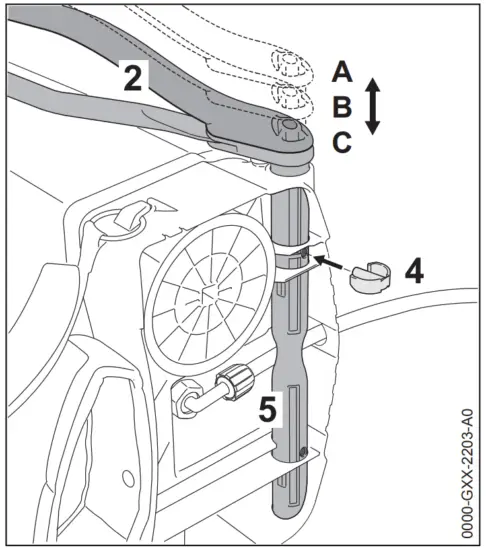 2
A
B
C
4
5
0000-GXX-2203-A0