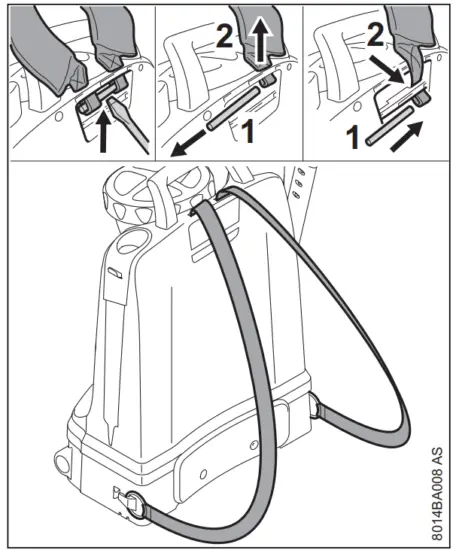 2
1
2
1
8014BA008 AS