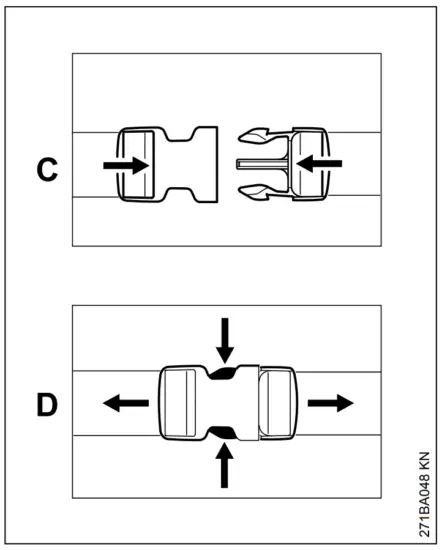 C

D

271BA048 KN