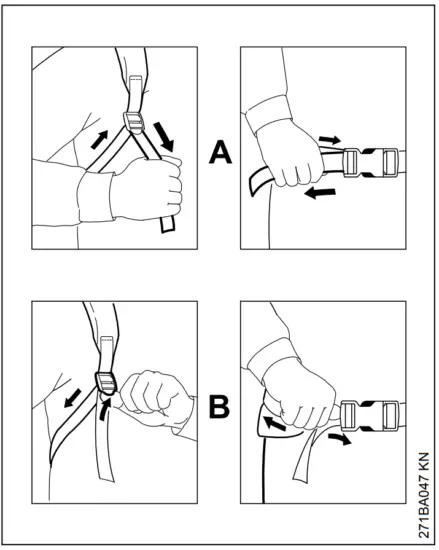 A

B

271BA047 KN