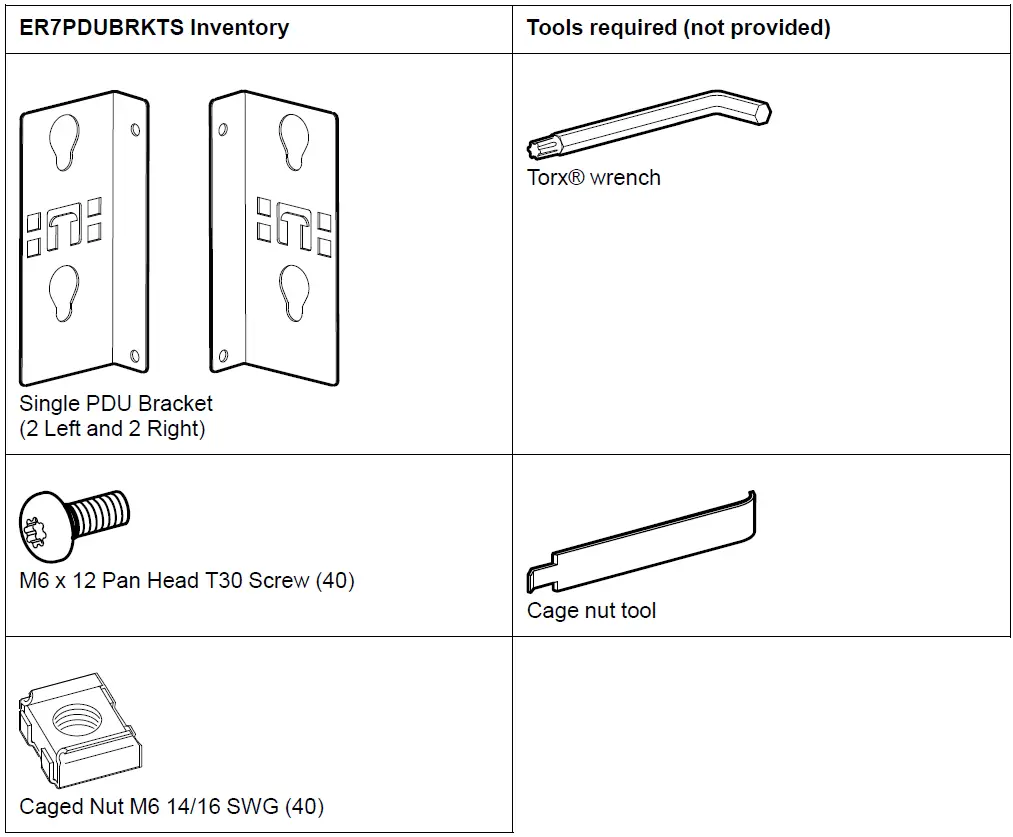 | ER7PDUBRKTS Inventory | Tools required (not provided) |
|---|---|
| Single PDU Bracket (2 Left and 2 Right) | Torx® wrench |
| M6 x 12 Pan Head T30 Screw (40) | Cage nut tool |
| Caged Nut M6 14/16 SWG (40) | |