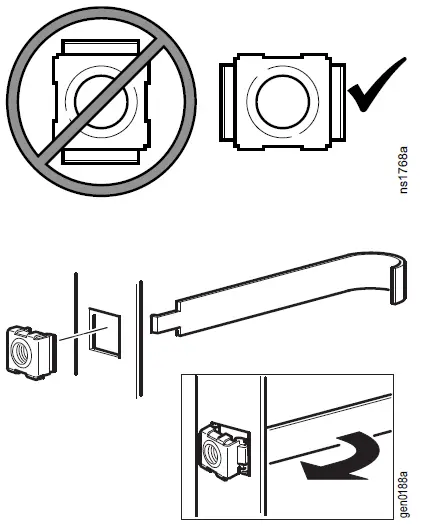 ns1768a

gen0188a