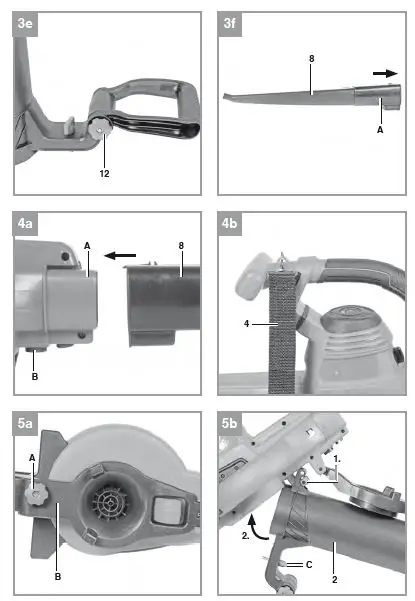 3e
12

3f
8
A

4a
A
8
B

4b
4

5a
A
B

5b
1.
2.
C
2