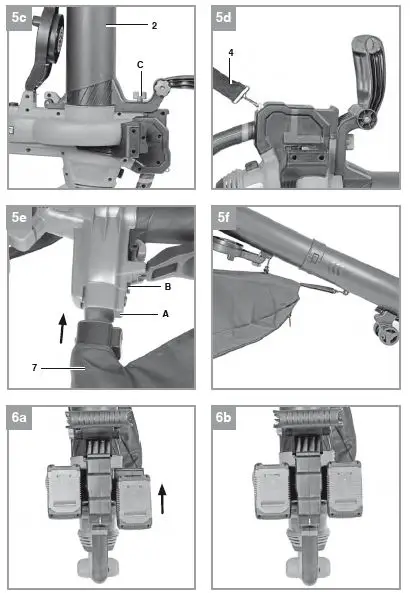 5c
2
C
5d
4
5e
B
A
7
5f
6a
6b