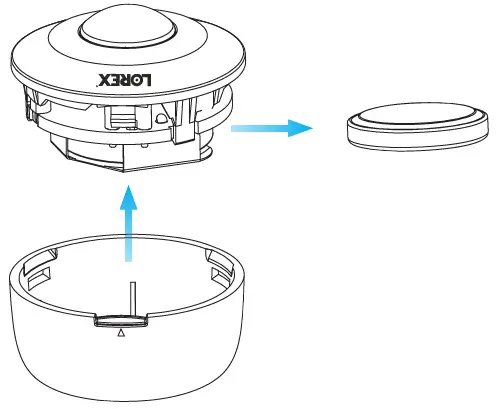 LOREX