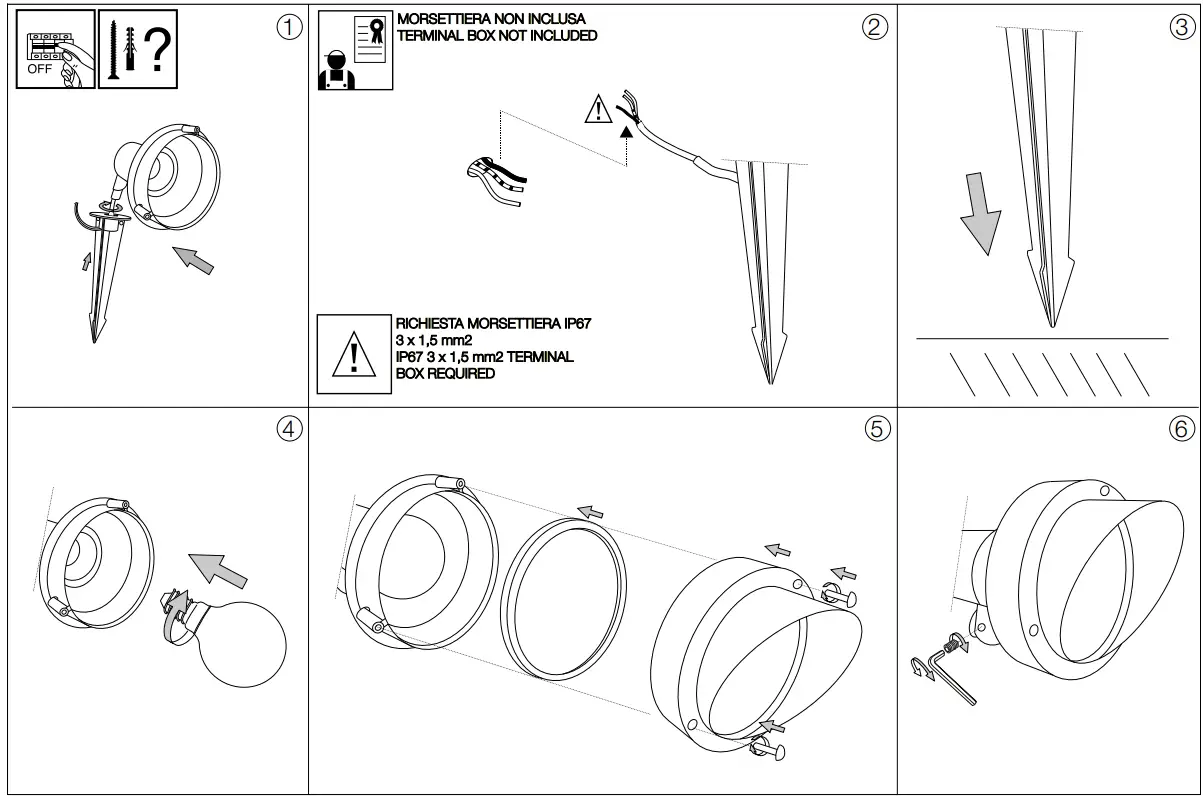 OFF

?

①

MORSETTIERA NON INCLUSA
TERMINAL BOX NOT INCLUDED

②

RICHIESTA MORSETTIERA IP67
3 x 1,5 mm2
IP67 3 x 1,5 mm2 TERMINAL
BOX REQUIRED

③

④

⑤

⑥