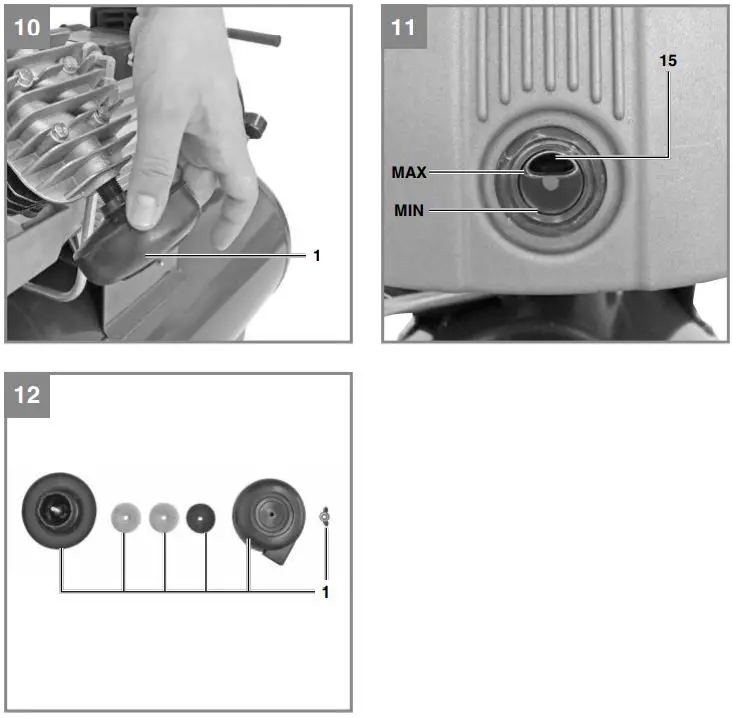 10

1

11

15

MAX

MIN

12

1