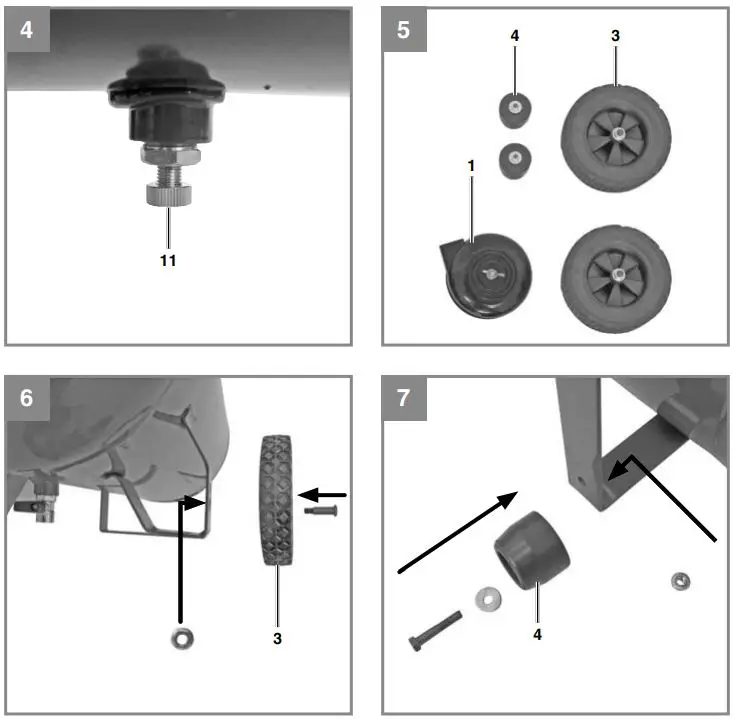 4

11

5

4

3

1

6

3

7

4