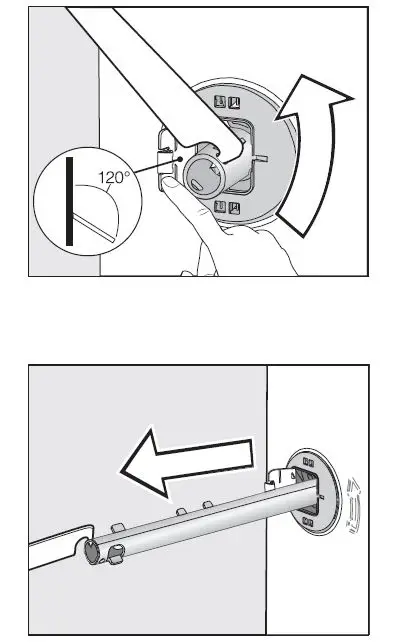 120°