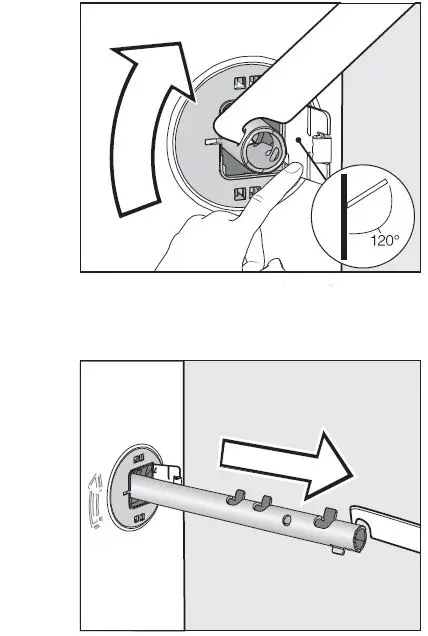 120°