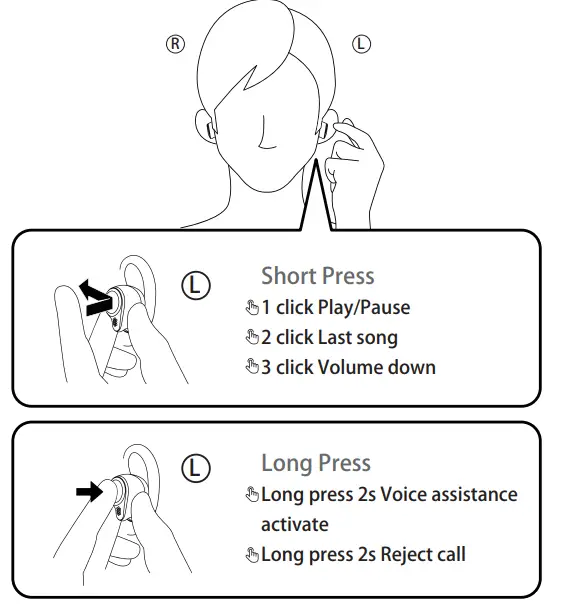 R L

L

Short Press
1 click Play/Pause
2 click Last song
3 click Volume down

L

Long Press
Long press 2s Voice assistance activate
Long press 2s Reject call