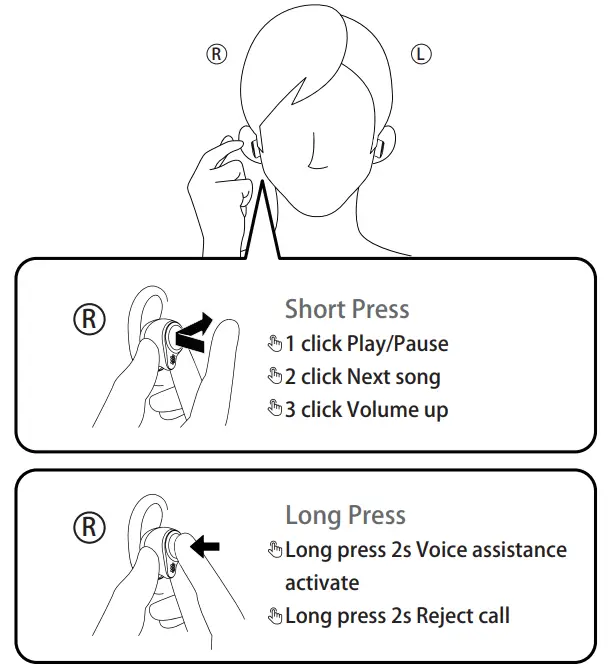 Ⓡ Ⓛ

Ⓡ

Short Press

1 click Play/Pause

2 click Next song

3 click Volume up

Ⓡ

Long Press

Long press 2s Voice assistance activate

Long press 2s Reject call