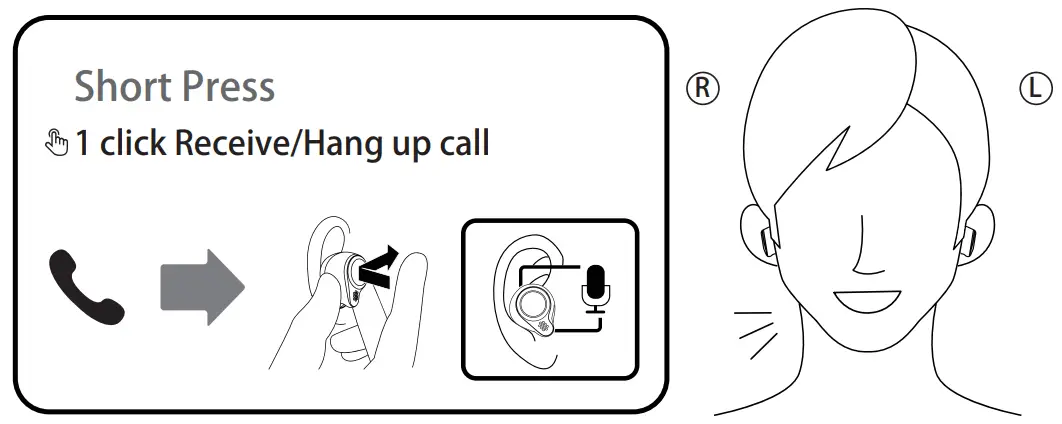 Short Press
1 click Receive/Hang up call

R L