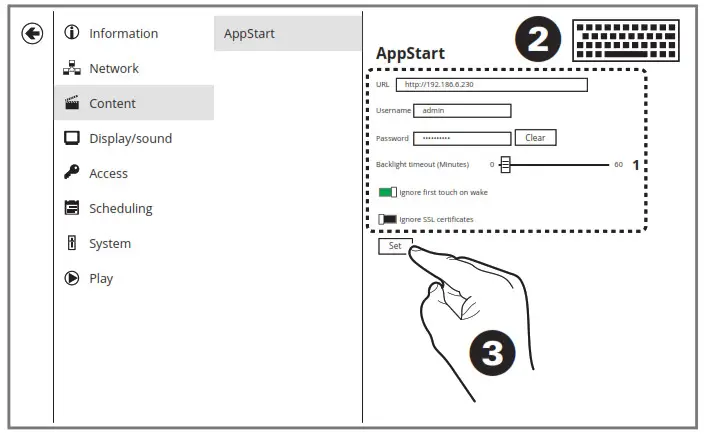 Information
Network
Content
Display/sound
Access
Scheduling
System
Play

AppStart

2

AppStart

URL http://192.186.6.230
Username admin
Password ••••••••••• Clear
Backlight timeout (Minutes) 0 60 1
Ignore first touch on wake
Ignore SSL certificates

Set

3