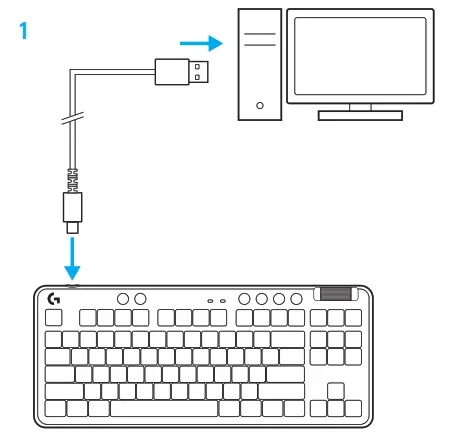 1