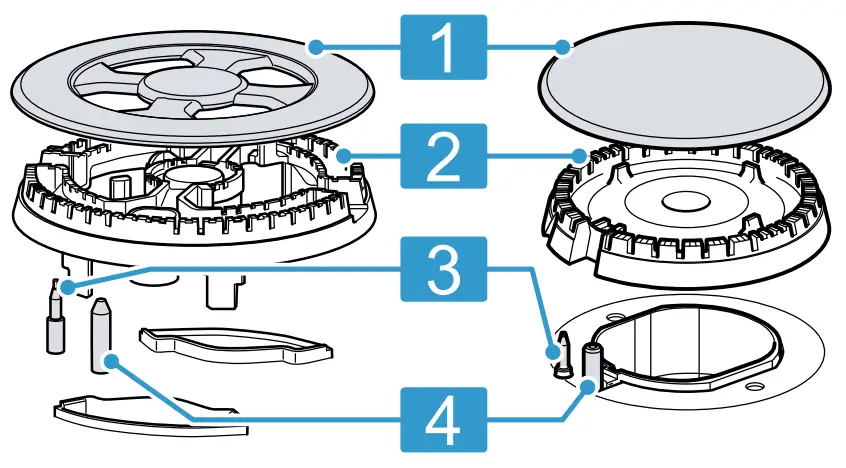 1
2
3
4