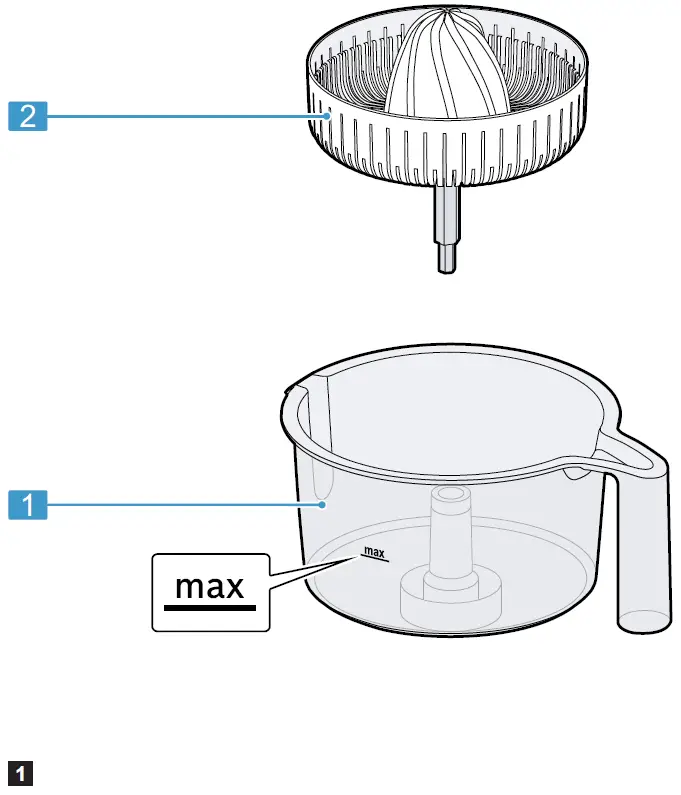 2

1

max

max

1