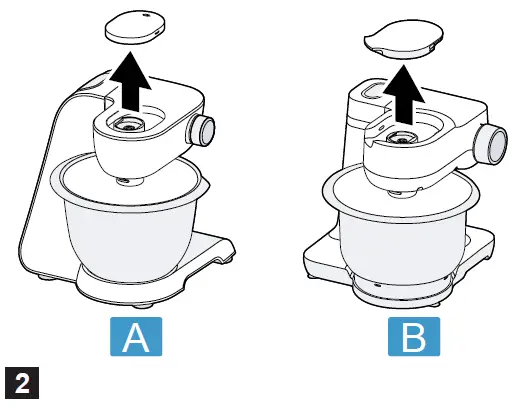 A

B

2