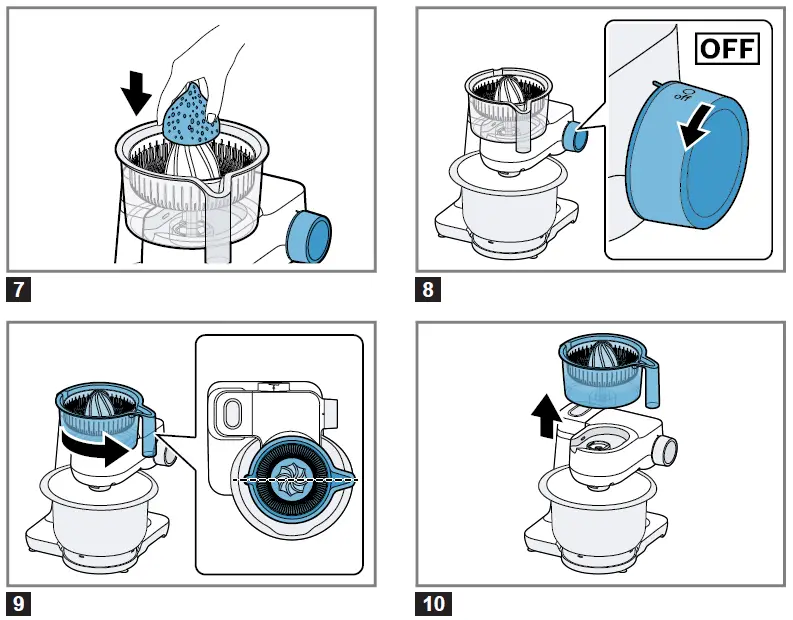 7

OFF

off

8

9

10