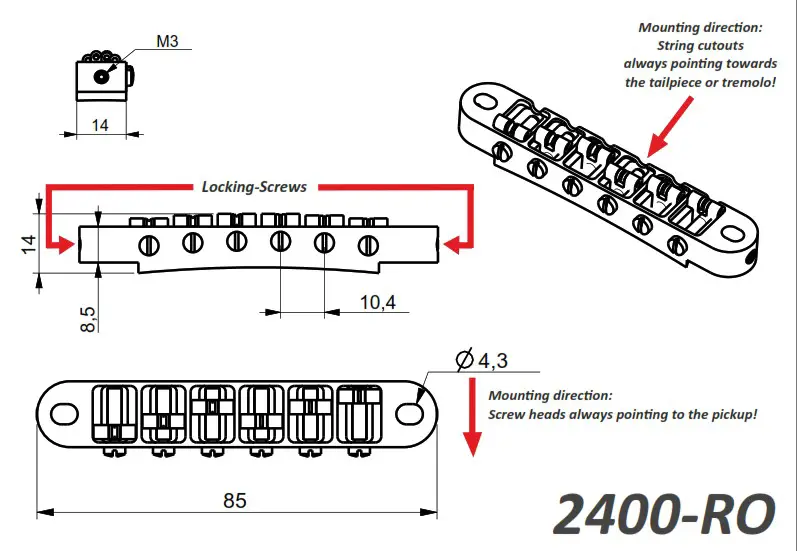 M3

14

Mounting direction:
String cutouts
always pointing towards
the tailpiece or tremolo!

Locking-Screws

14

8,5

10,4

$\varnothing$ 4,3

Mounting direction:
Screw heads always pointing to the pickup!

85

2400-RO